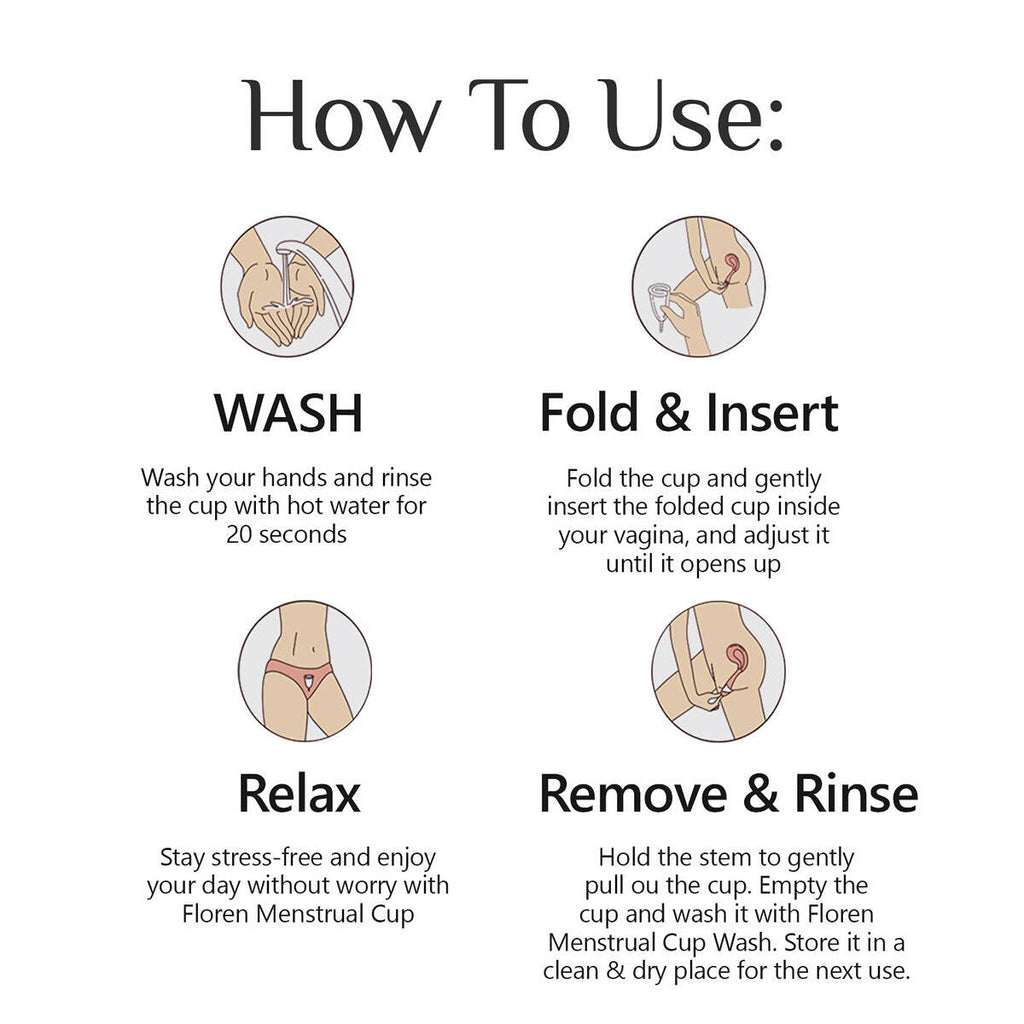 How To Use:

WASH

Wash your hands and rinse the cup with hot water for 20 seconds

Fold & Insert

Fold the cup and gently insert the folded cup inside your vagina, and adjust it until it opens up

Relax

Stay stress-free and enjoy your day without worry with Floren Menstrual Cup

Remove & Rinse

Hold the stem to gently pull ou the cup. Empty the cup and wash it with Floren Menstrual Cup Wash. Store it in a clean & dry place for the next use.