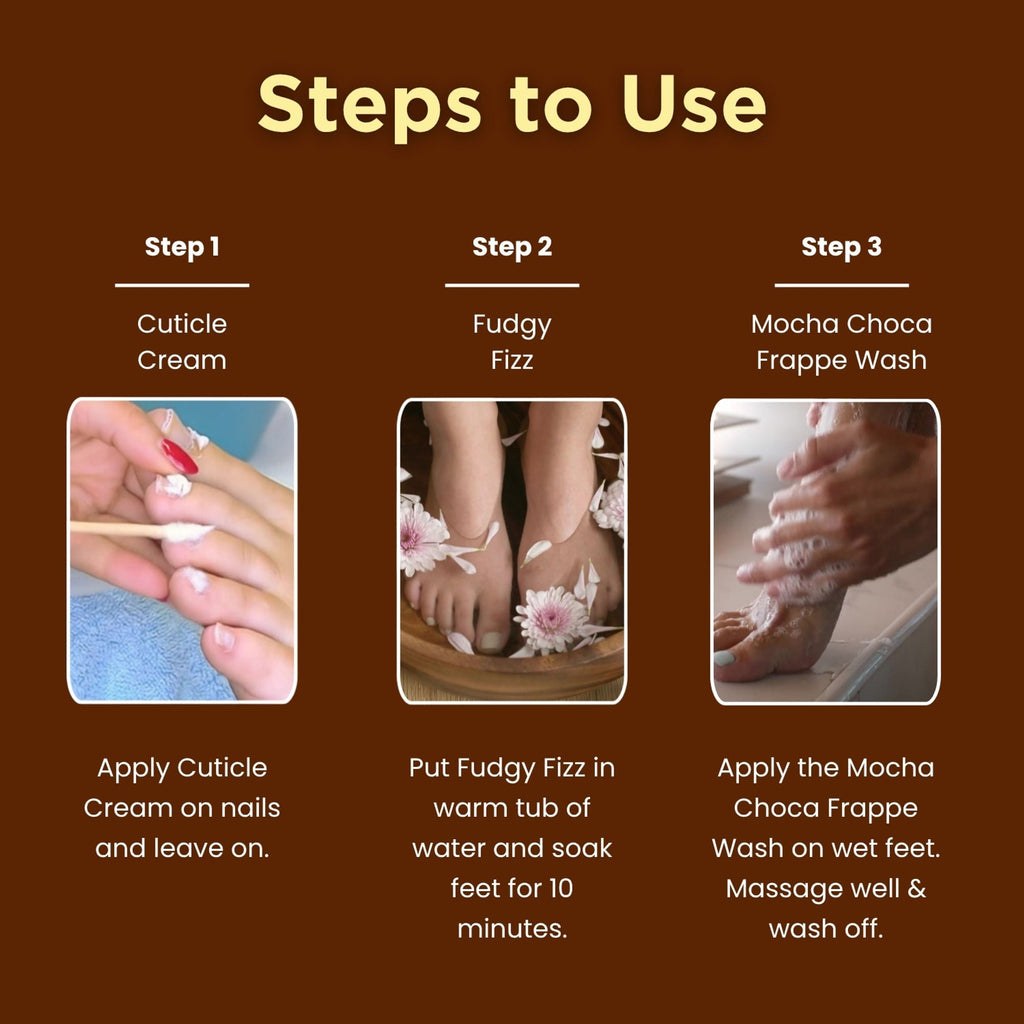 Steps to Use

Step 1

Cuticle Cream

Apply Cuticle Cream on nails and leave on.

Step 2

Fudgy Fizz

Put Fudgy Fizz in warm tub of water and soak feet for 10 minutes.

Step 3

Mocha Choca Frappe Wash

Apply the Mocha Choca Frappe Wash on wet feet. Massage well & wash off.