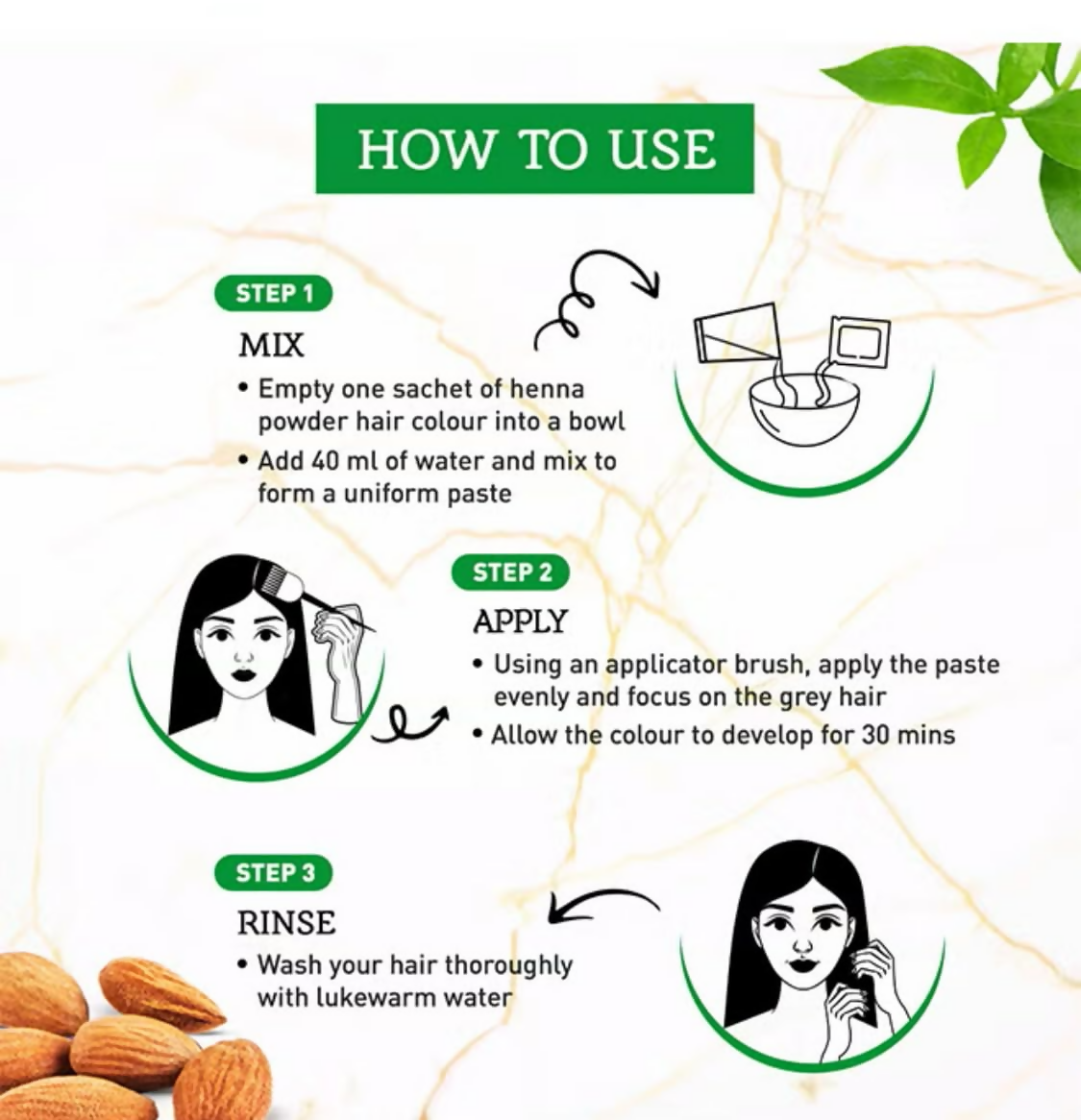 HOW TO USE

STEP 1

MIX

• Empty one sachet of henna powder hair colour into a bowl

• Add 40 ml of water and mix to form a uniform paste

STEP 2

APPLY

• Using an applicator brush, apply the paste evenly and focus on the grey hair

• Allow the colour to develop for 30 mins

STEP 3

RINSE

• Wash your hair thoroughly with lukewarm water