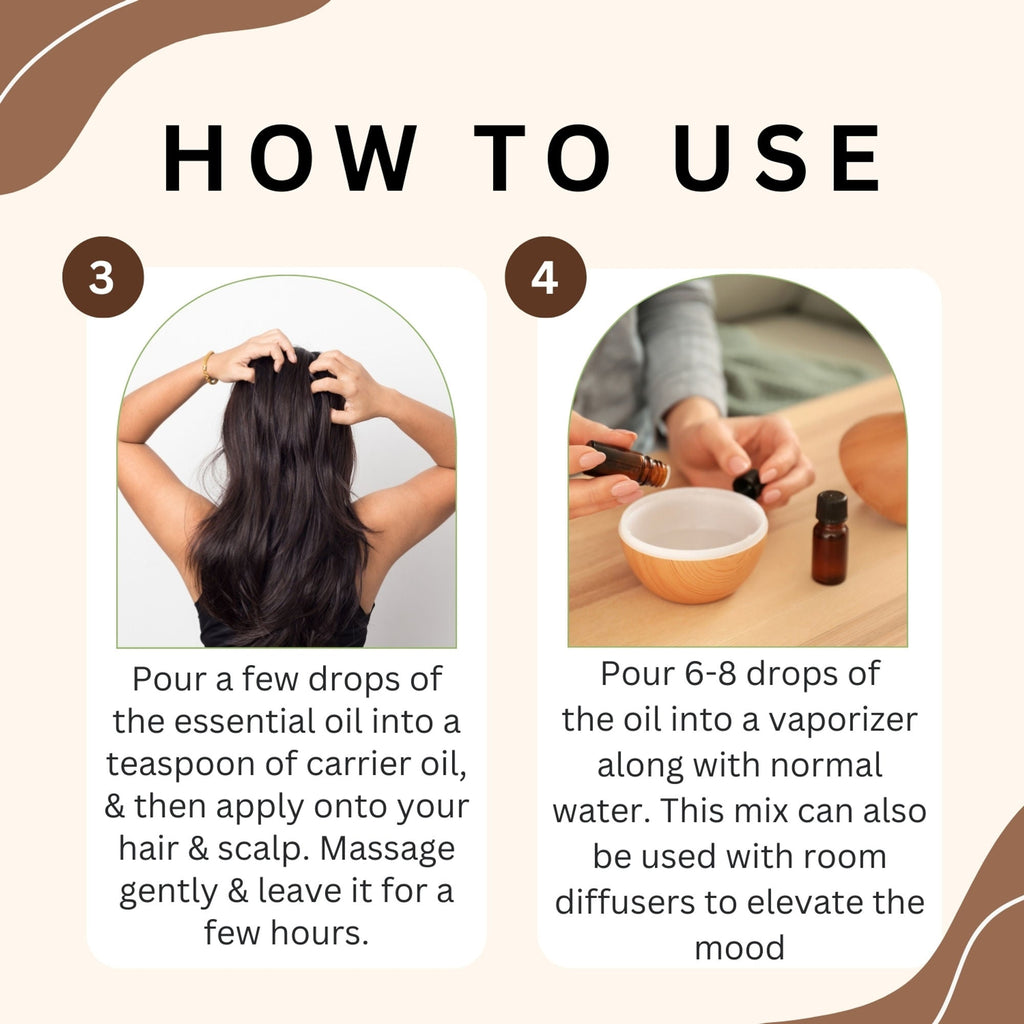 HOW TO USE

3

Pour a few drops of the essential oil into a teaspoon of carrier oil, & then apply onto your hair & scalp. Massage gently & leave it for a few hours.

4

Pour 6-8 drops of the oil into a vaporizer along with normal water. This mix can also be used with room diffusers to elevate the mood