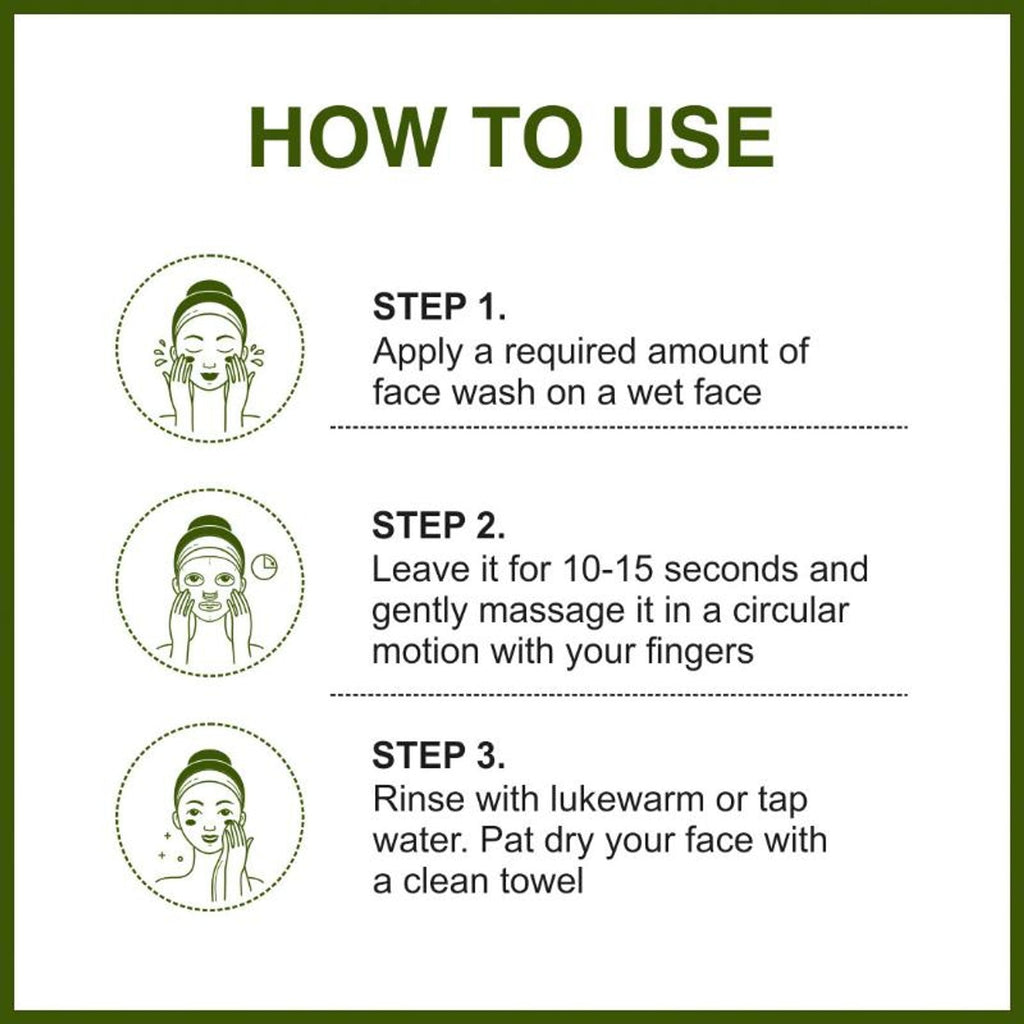 HOW TO USE

STEP 1.
Apply a required amount of face wash on a wet face

STEP 2.
Leave it for 10-15 seconds and gently massage it in a circular motion with your fingers

STEP 3.
Rinse with lukewarm or tap water. Pat dry your face with a clean towel