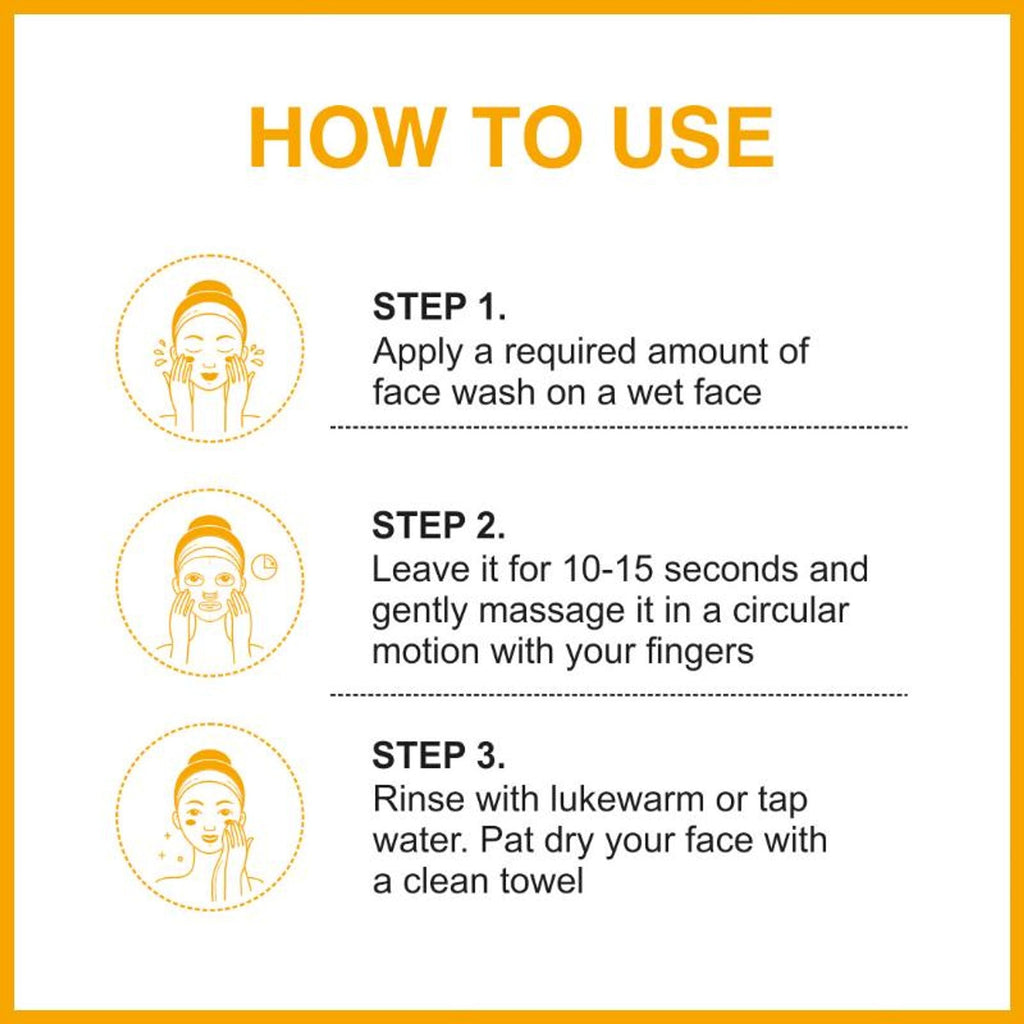 HOW TO USE

STEP 1.
Apply a required amount of face wash on a wet face

STEP 2.
Leave it for 10-15 seconds and gently massage it in a circular motion with your fingers

STEP 3.
Rinse with lukewarm or tap water. Pat dry your face with a clean towel