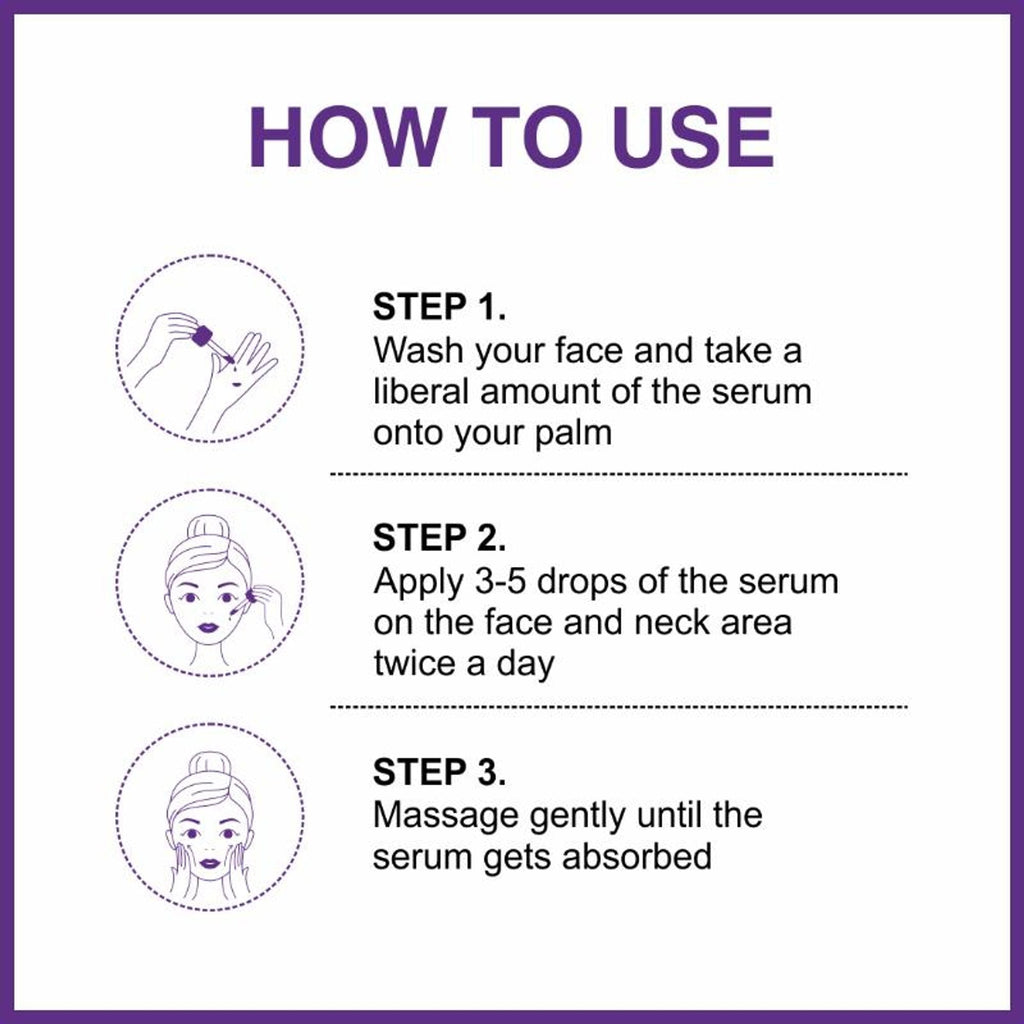 HOW TO USE

STEP 1.
Wash your face and take a liberal amount of the serum onto your palm

STEP 2.
Apply 3-5 drops of the serum on the face and neck area twice a day

STEP 3.
Massage gently until the serum gets absorbed