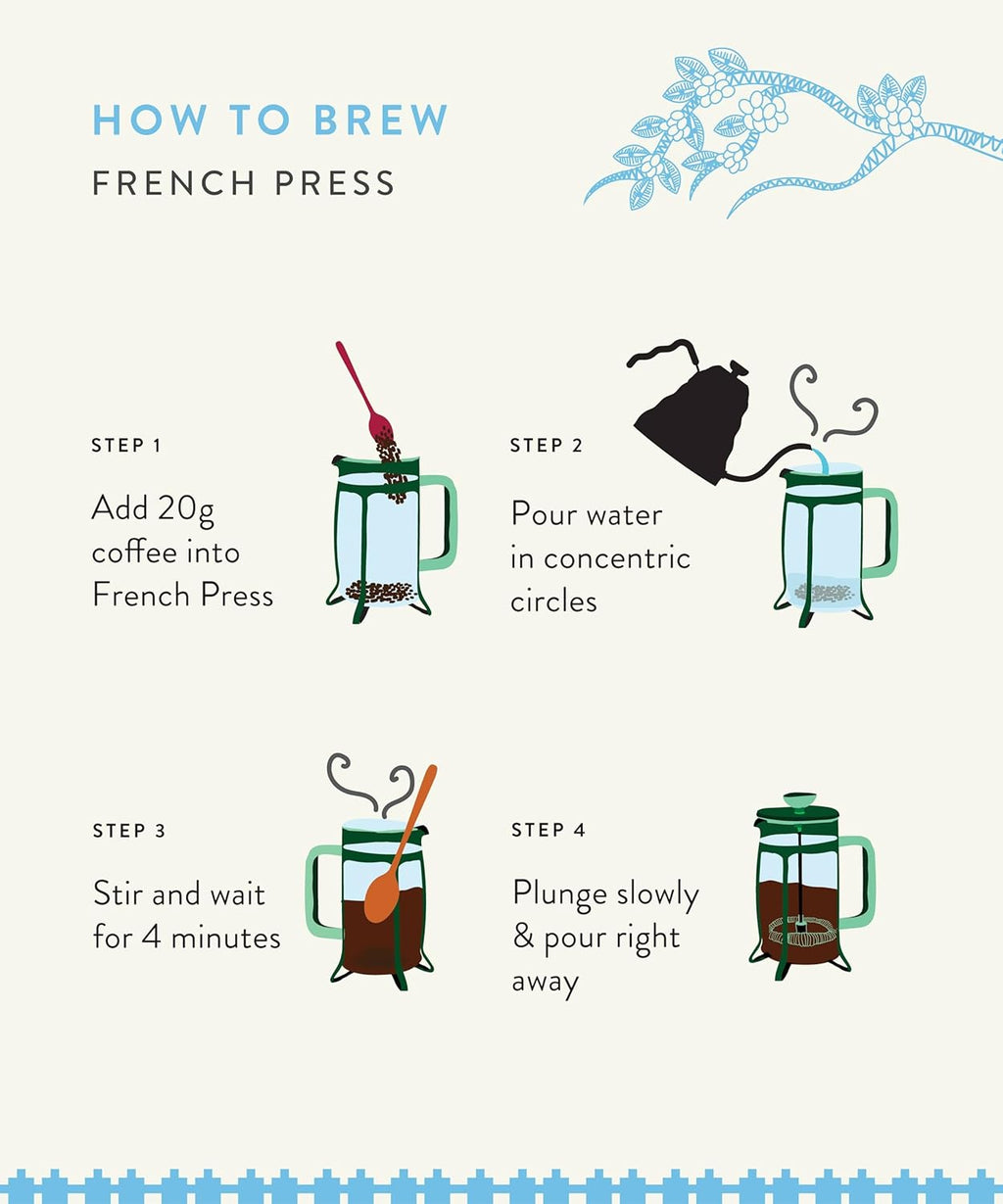 HOW TO BREW
FRENCH PRESS

STEP 1
Add 20g coffee into French Press

STEP 2
Pour water in concentric circles

STEP 3
Stir and wait for 4 minutes

STEP 4
Plunge slowly & pour right away