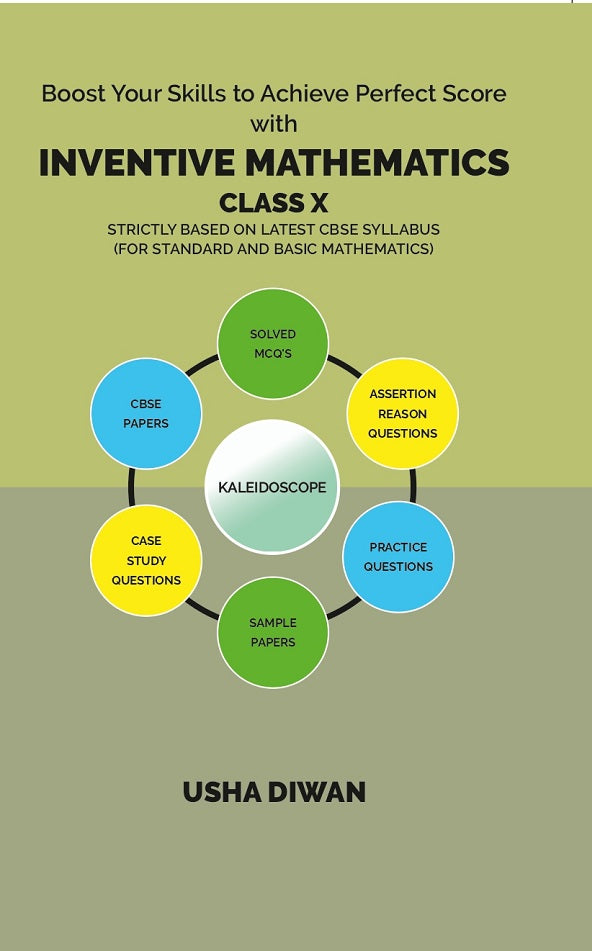 Boost Your Skills to Achieve Perfect Score with

INVENTIVE MATHEMATICS

CLASS X

STRICTLY BASED ON LATEST CBSE SYLLABUS
(FOR STANDARD AND BASIC MATHEMATICS)

SOLVED MCQ'S

ASSERTION REASON QUESTIONS

PRACTICE QUESTIONS

SAMPLE PAPERS

CASE STUDY QUESTIONS

CBSE PAPERS

KALEIDOSCOPE

USHA DIWAN