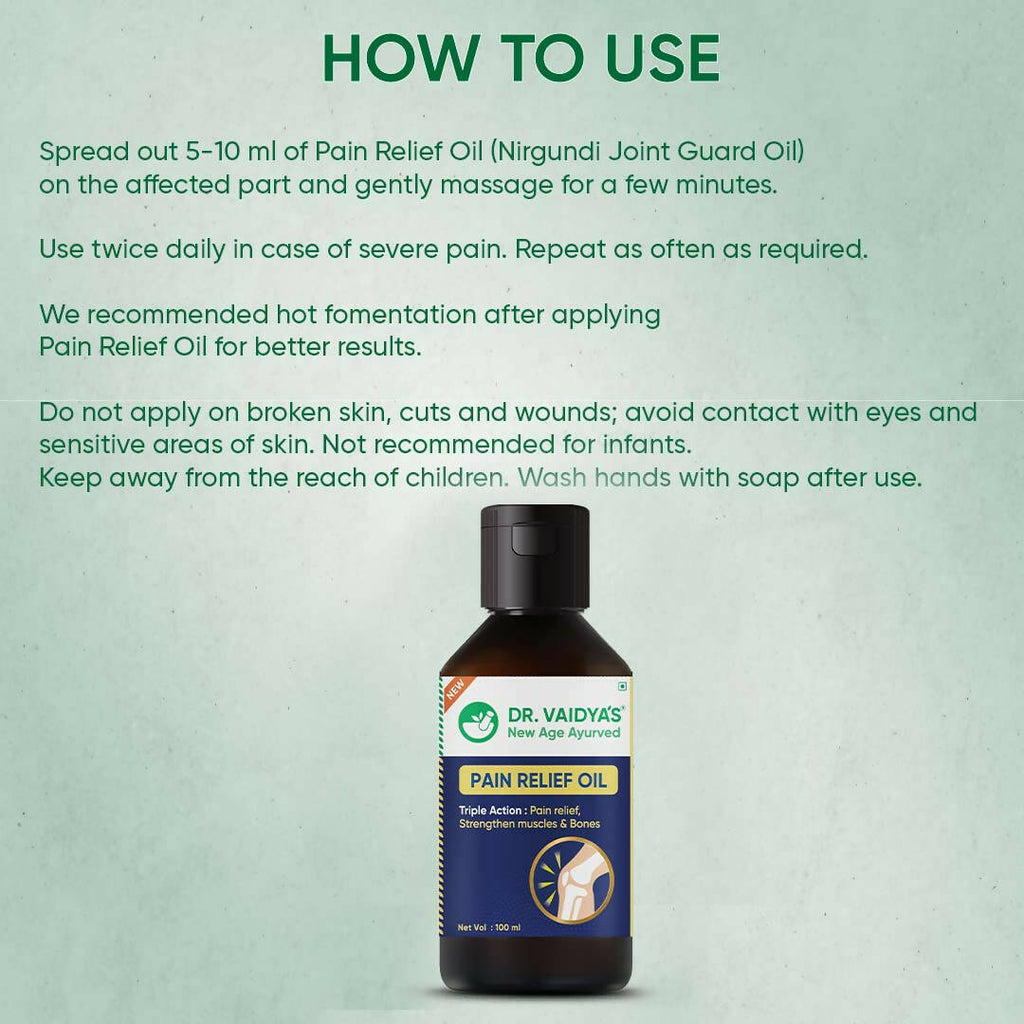 HOW TO USE

Spread out 5-10 ml of Pain Relief Oil (Nirgundi Joint Guard Oil) on the affected part and gently massage for a few minutes.

Use twice daily in case of severe pain. Repeat as often as required.

We recommended hot fomentation after applying Pain Relief Oil for better results.

Do not apply on broken skin, cuts and wounds; avoid contact with eyes and sensitive areas of skin. Not recommended for infants.
Keep away from the reach of children. Wash hands with soap after use.

NEW

DR. VAIDYA'S®
New Age Ayurved

PAIN RELIEF OIL

Triple Action : Pain relief, Strengthen muscles & Bones

Net Vol : 100 ml