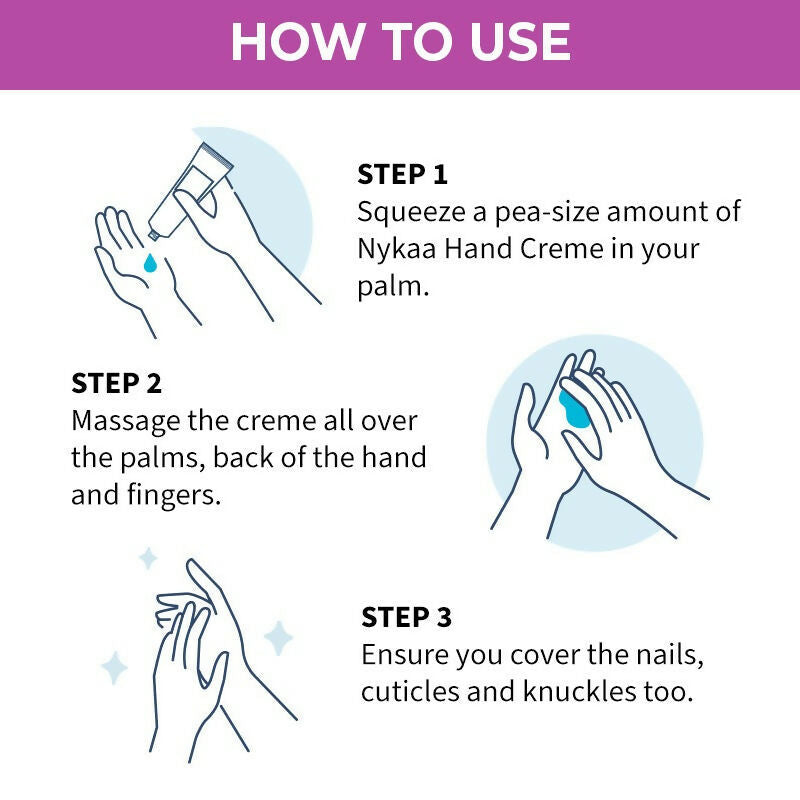 HOW TO USE

STEP 1
Squeeze a pea-size amount of Nykaa Hand Creme in your palm.

STEP 2
Massage the creme all over the palms, back of the hand and fingers.

STEP 3
Ensure you cover the nails, cuticles and knuckles too.