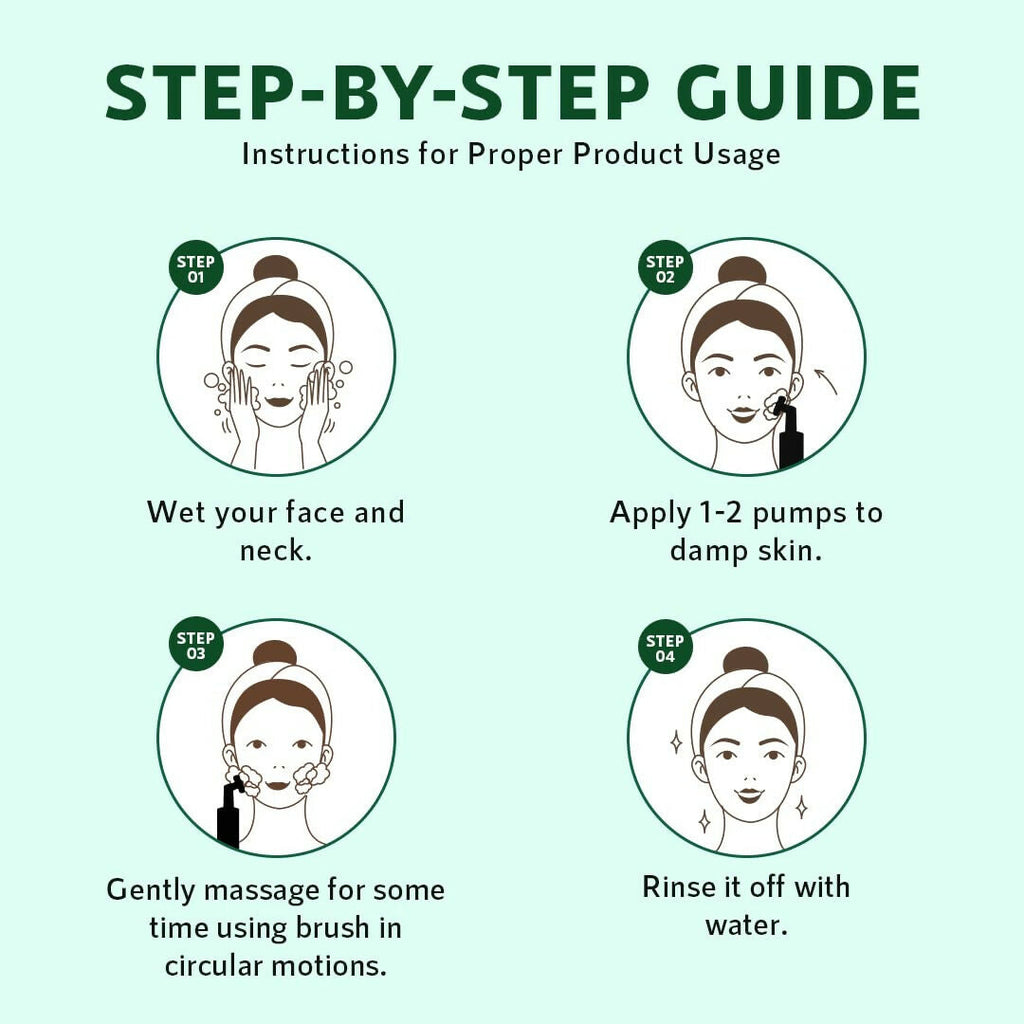 STEP-BY-STEP GUIDE

Instructions for Proper Product Usage

STEP 01

Wet your face and neck.

STEP 02

Apply 1-2 pumps to damp skin.

STEP 03

Gently massage for some time using brush in circular motions.

STEP 04

Rinse it off with water.