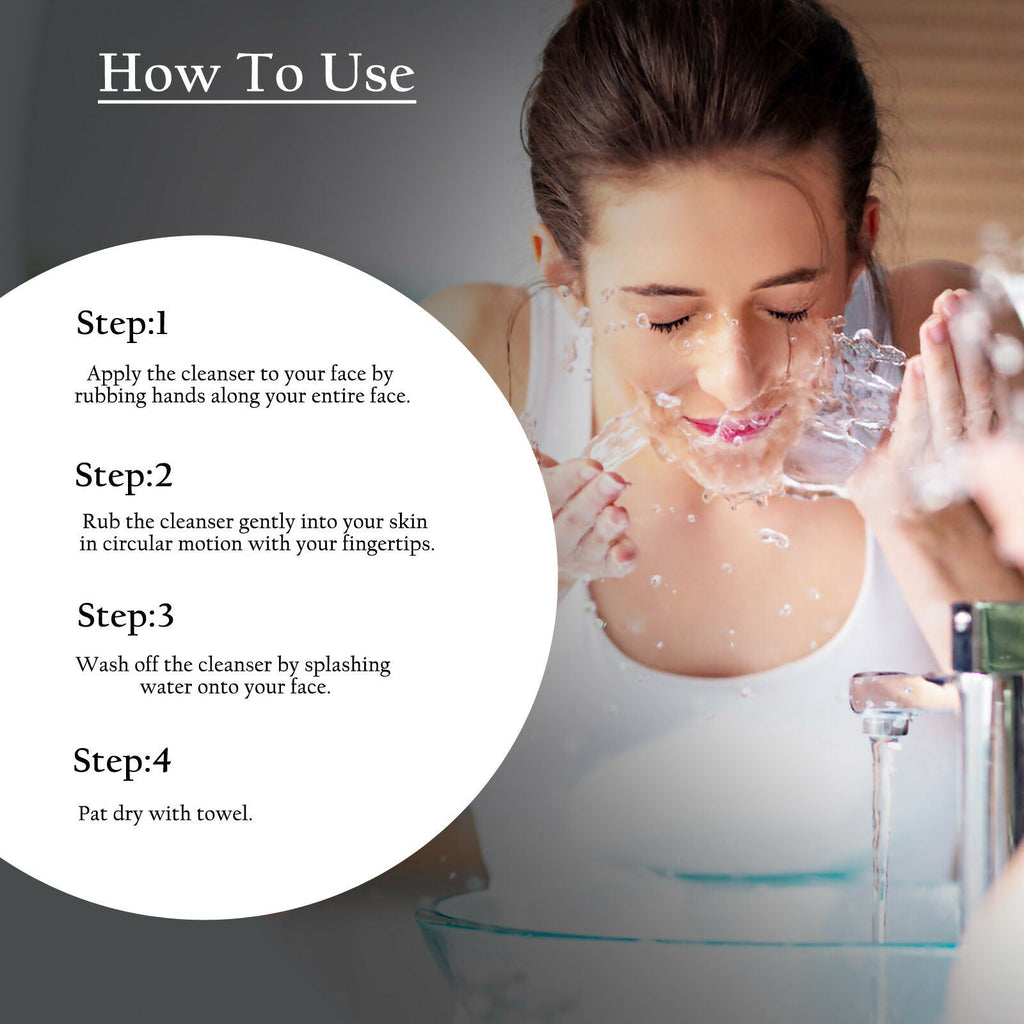 How To Use

Step:1

Apply the cleanser to your face by rubbing hands along your entire face.

Step:2

Rub the cleanser gently into your skin in circular motion with your fingertips.

Step:3

Wash off the cleanser by splashing water onto your face.

Step:4

Pat dry with towel.